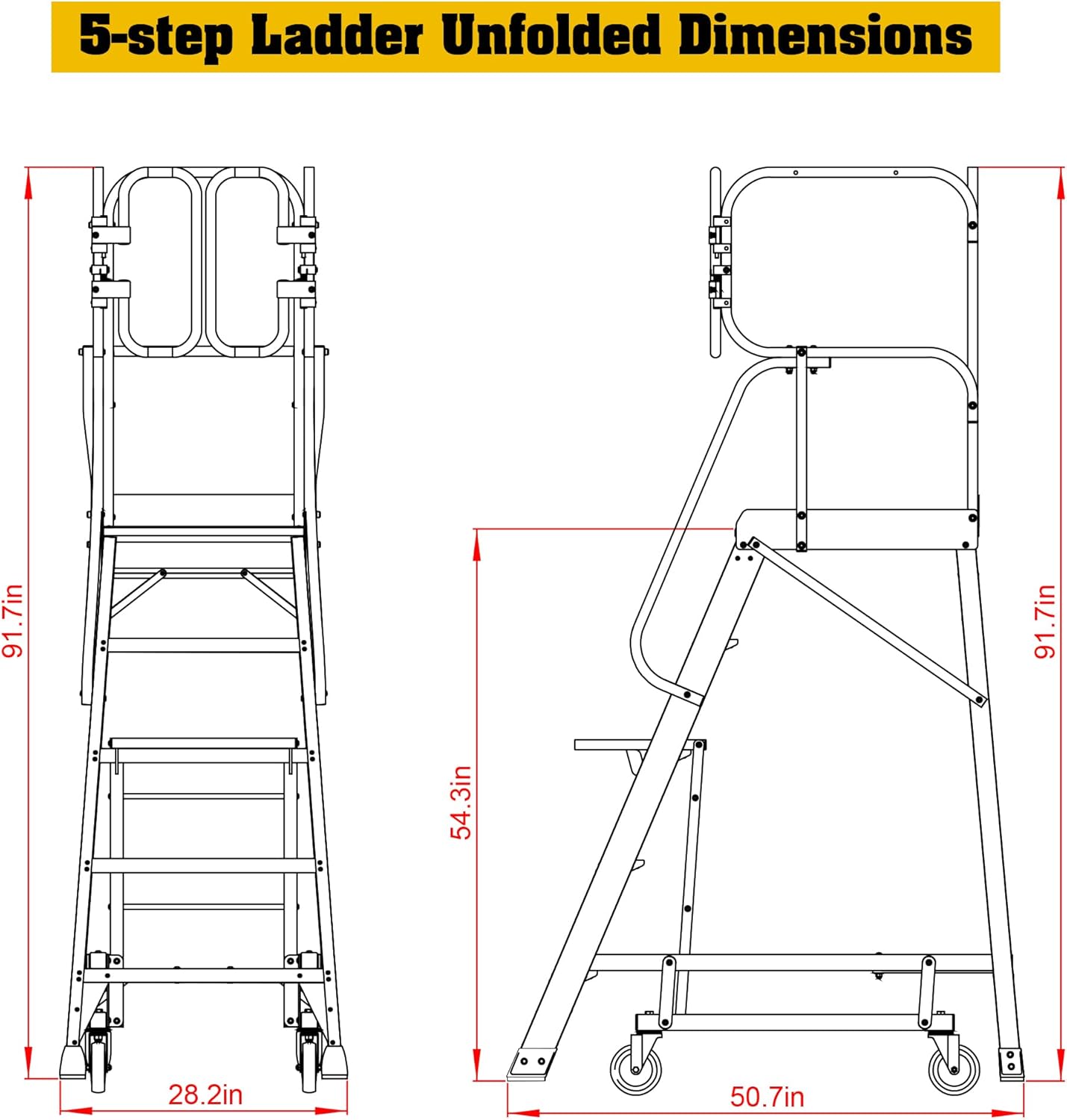 5-step Ladder Unfolded Dimensions

91.7in

28.2in

54.3in

91.7in

50.7in