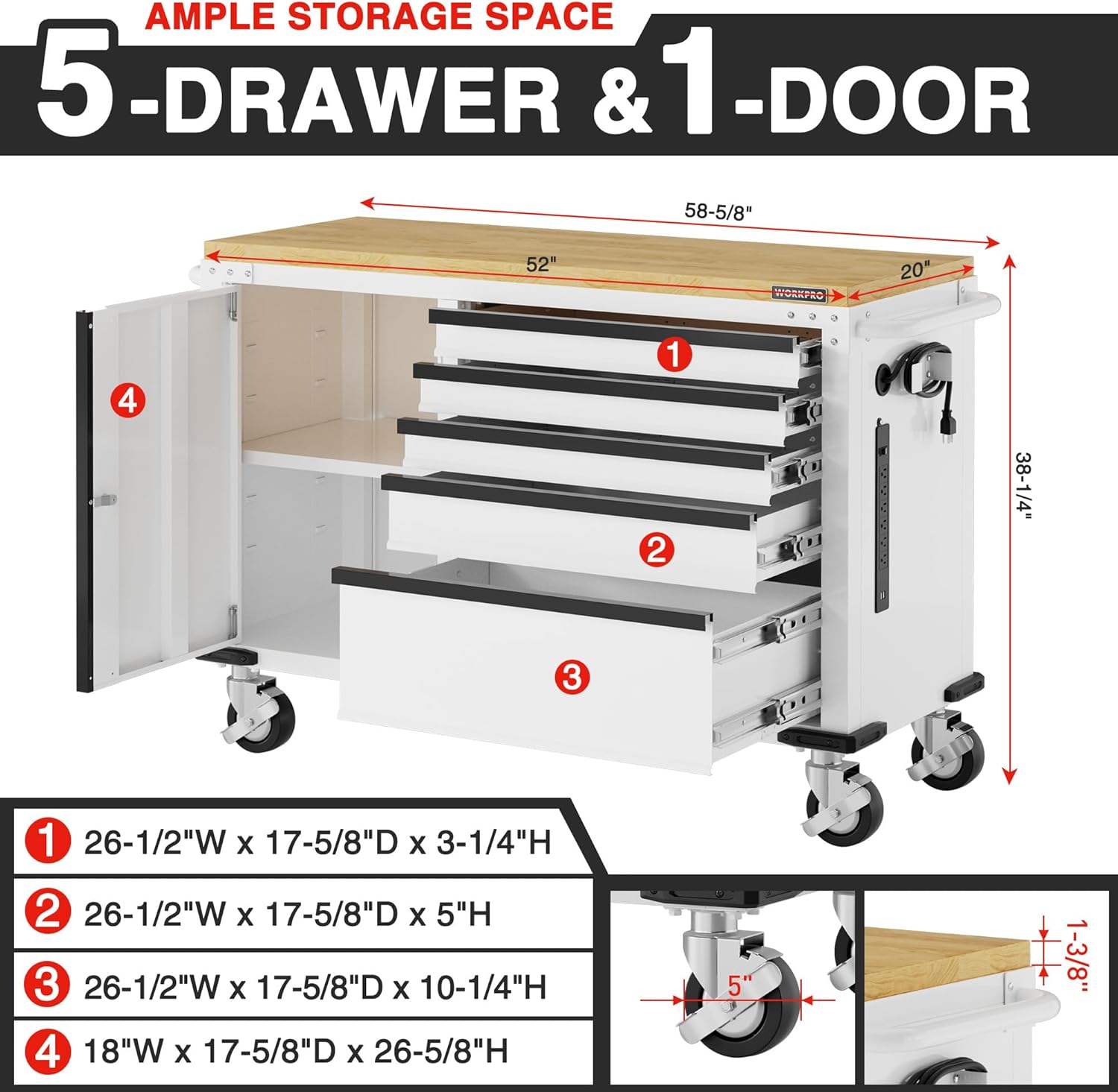 AMPLE STORAGE SPACE

5-DRAWER & 1-DOOR

58-5/8"

52"

20"

WORKPRO

38-1/4"

1

2

3

4

1 26-1/2"W x 17-5/8"D x 3-1/4"H

2 26-1/2"W x 17-5/8"D x 5"H

3 26-1/2"W x 17-5/8"D x 10-1/4"H

4 18"W x 17-5/8"D x 26-5/8"H

5"

1-3/8"