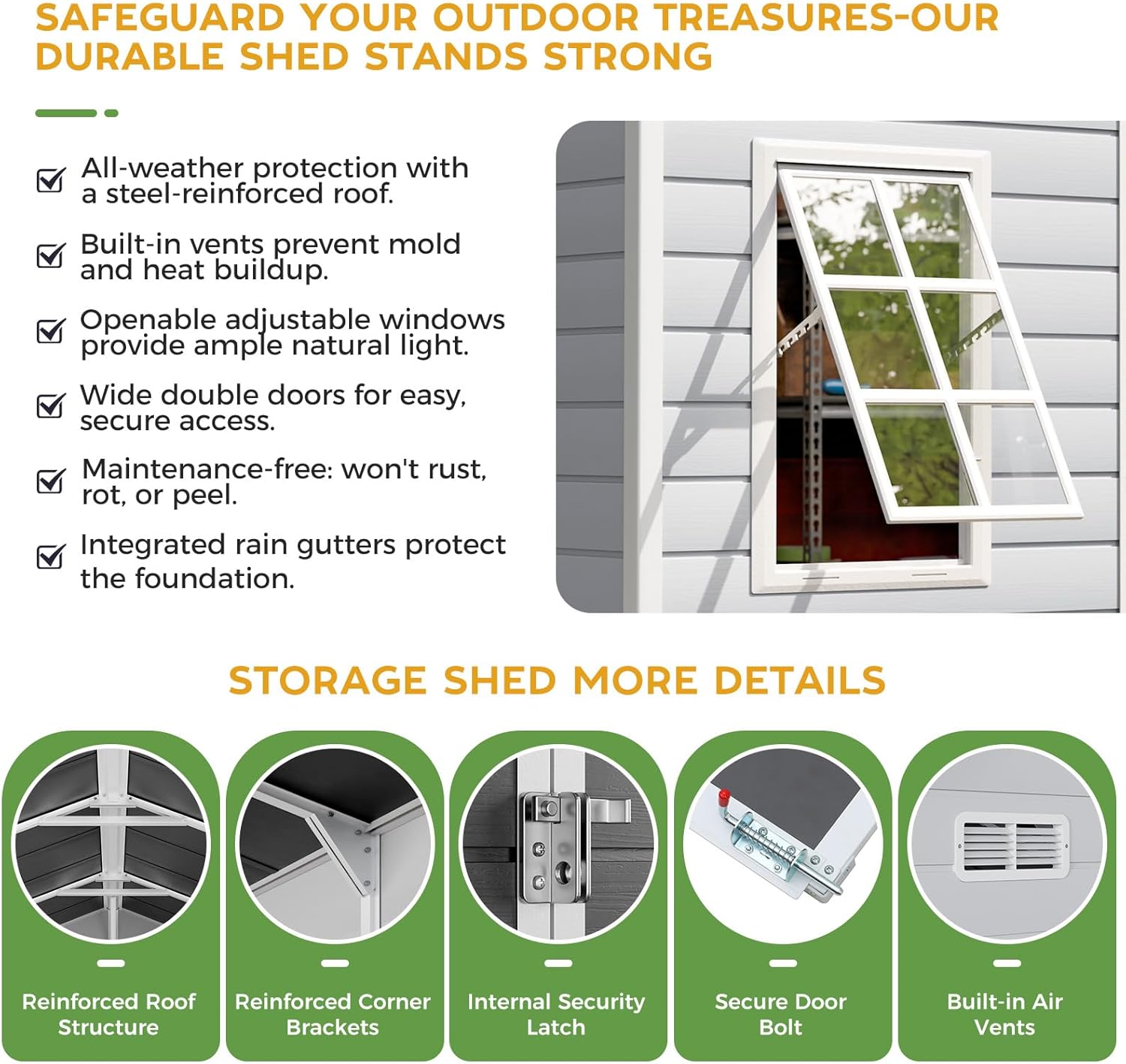 SAFEGUARD YOUR OUTDOOR TREASURES-OUR DURABLE SHED STANDS STRONG

All-weather protection with a steel-reinforced roof.

Built-in vents prevent mold and heat buildup.

Openable adjustable windows provide ample natural light.

Wide double doors for easy, secure access.

Maintenance-free: won't rust, rot, or peel.

Integrated rain gutters protect the foundation.

STORAGE SHED MORE DETAILS

Reinforced Roof Structure

Reinforced Corner Brackets

Internal Security Latch

Secure Door Bolt

Built-in Air Vents