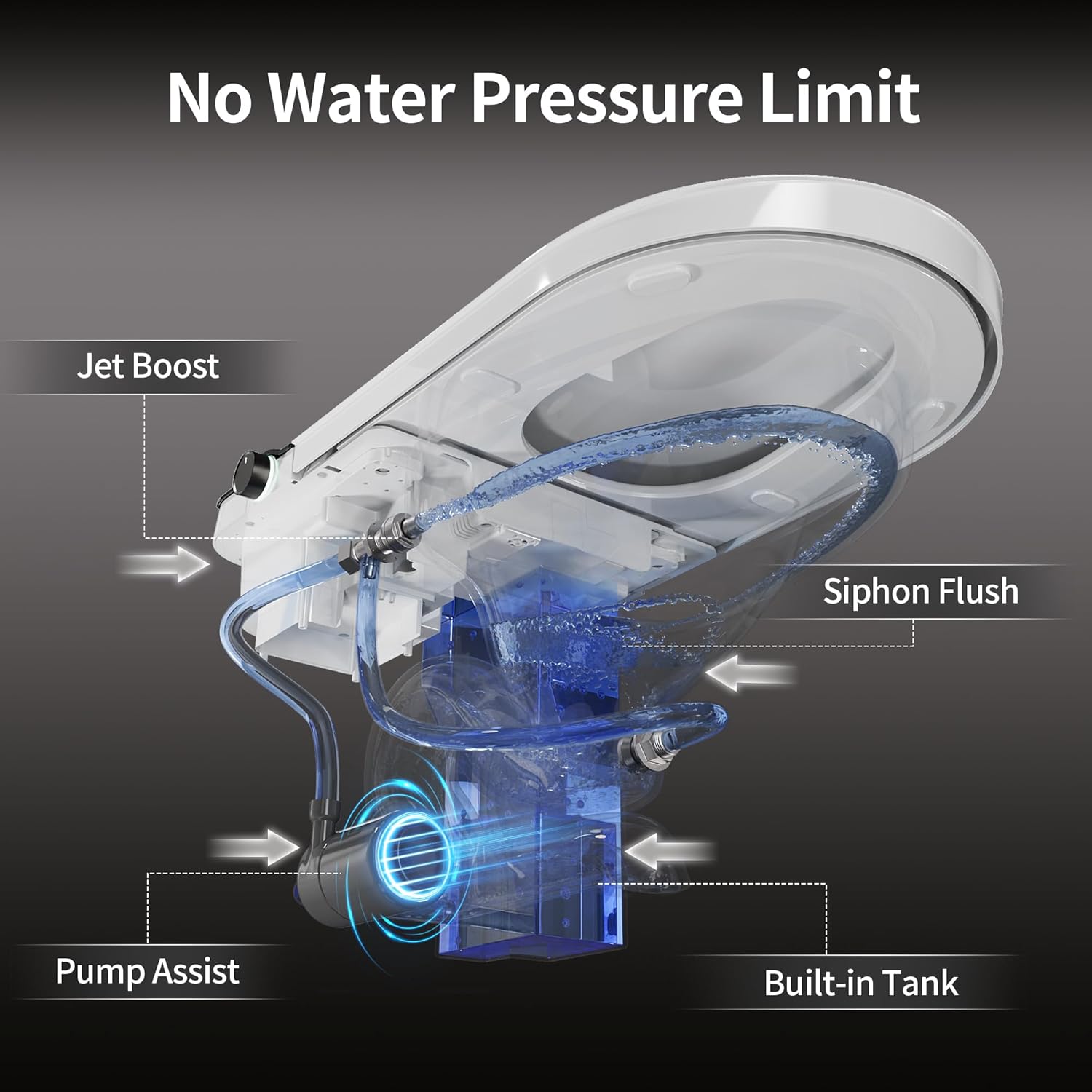 No Water Pressure Limit

Jet Boost

Siphon Flush

Pump Assist

Built-in Tank