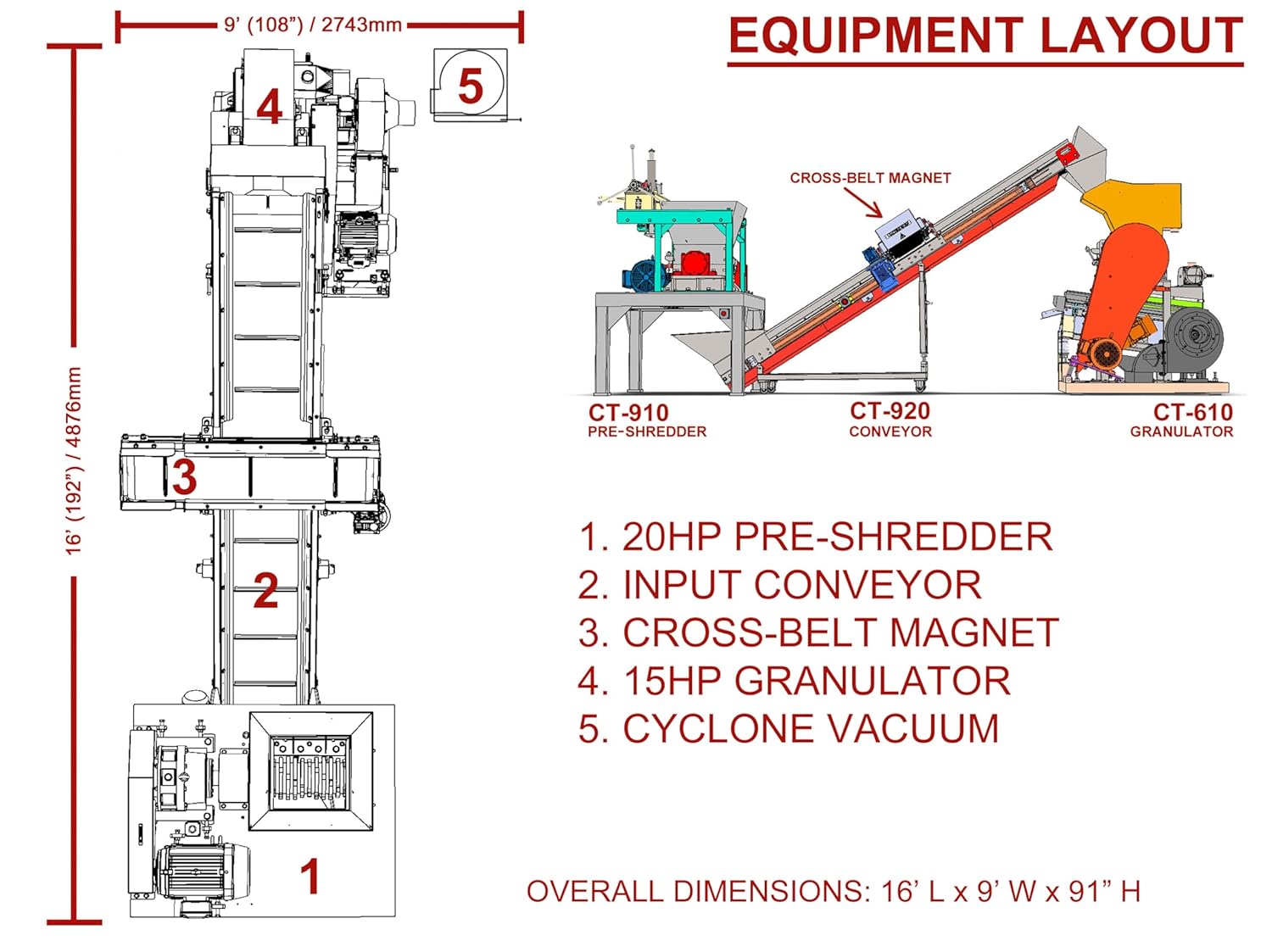 9' (108") / 2743mm

EQUIPMENT LAYOUT

16' (192") / 4876mm

4

5

3

2

1

CROSS-BELT MAGNET

CT-910
PRE-SHREDDER

CT-920
CONVEYOR

CT-610
GRANULATOR

1. 20HP PRE-SHREDDER
2. INPUT CONVEYOR
3. CROSS-BELT MAGNET
4. 15HP GRANULATOR
5. CYCLONE VACUUM

OVERALL DIMENSIONS: 16' L x 9' W x 91" H